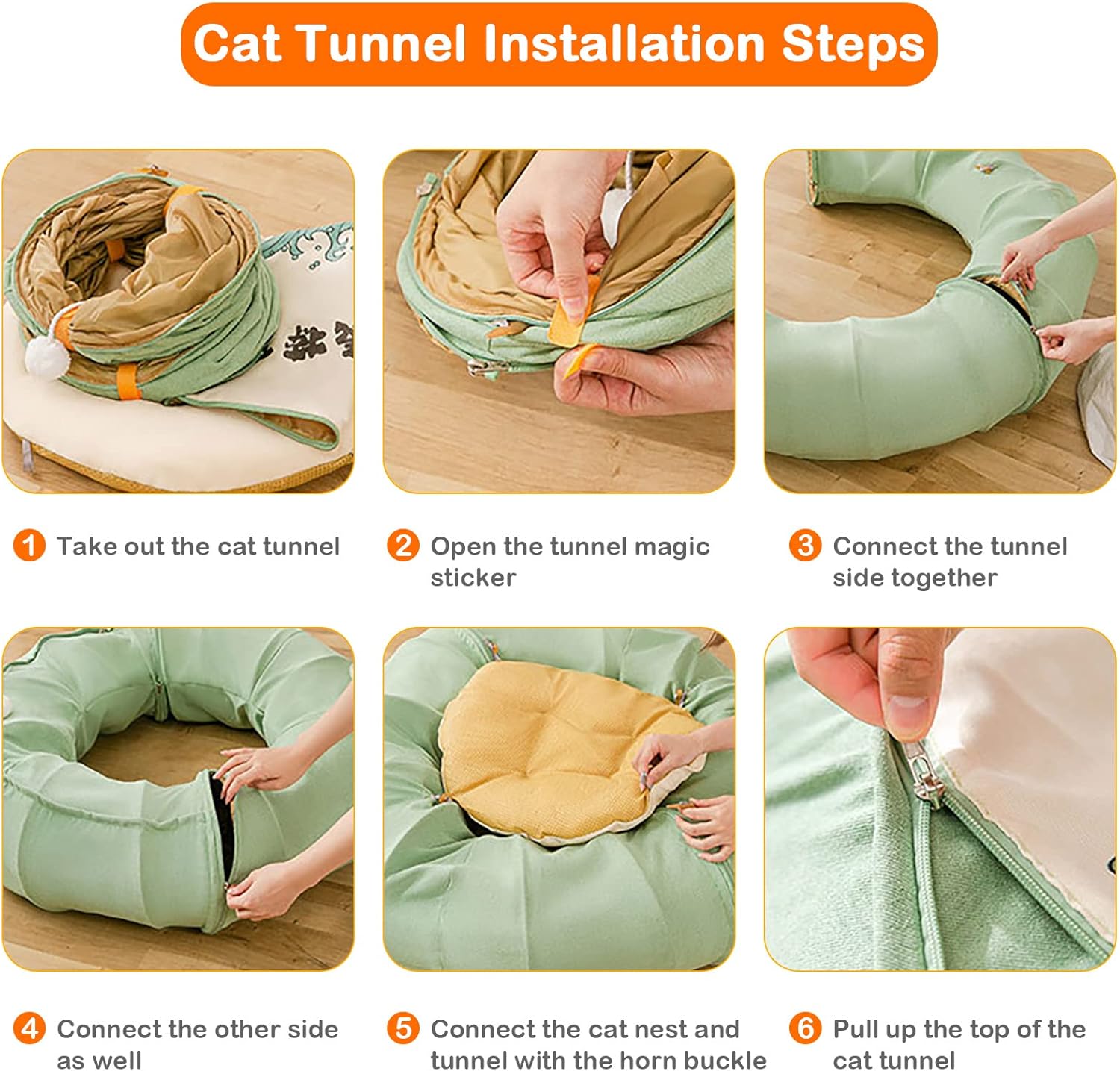 Cat Tunnel Installation Steps

1 Take out the cat tunnel

2 Open the tunnel magic sticker

3 Connect the tunnel side together

4 Connect the other side as well

5 Connect the cat nest and tunnel with the horn buckle

6 Pull up the top of the cat tunnel